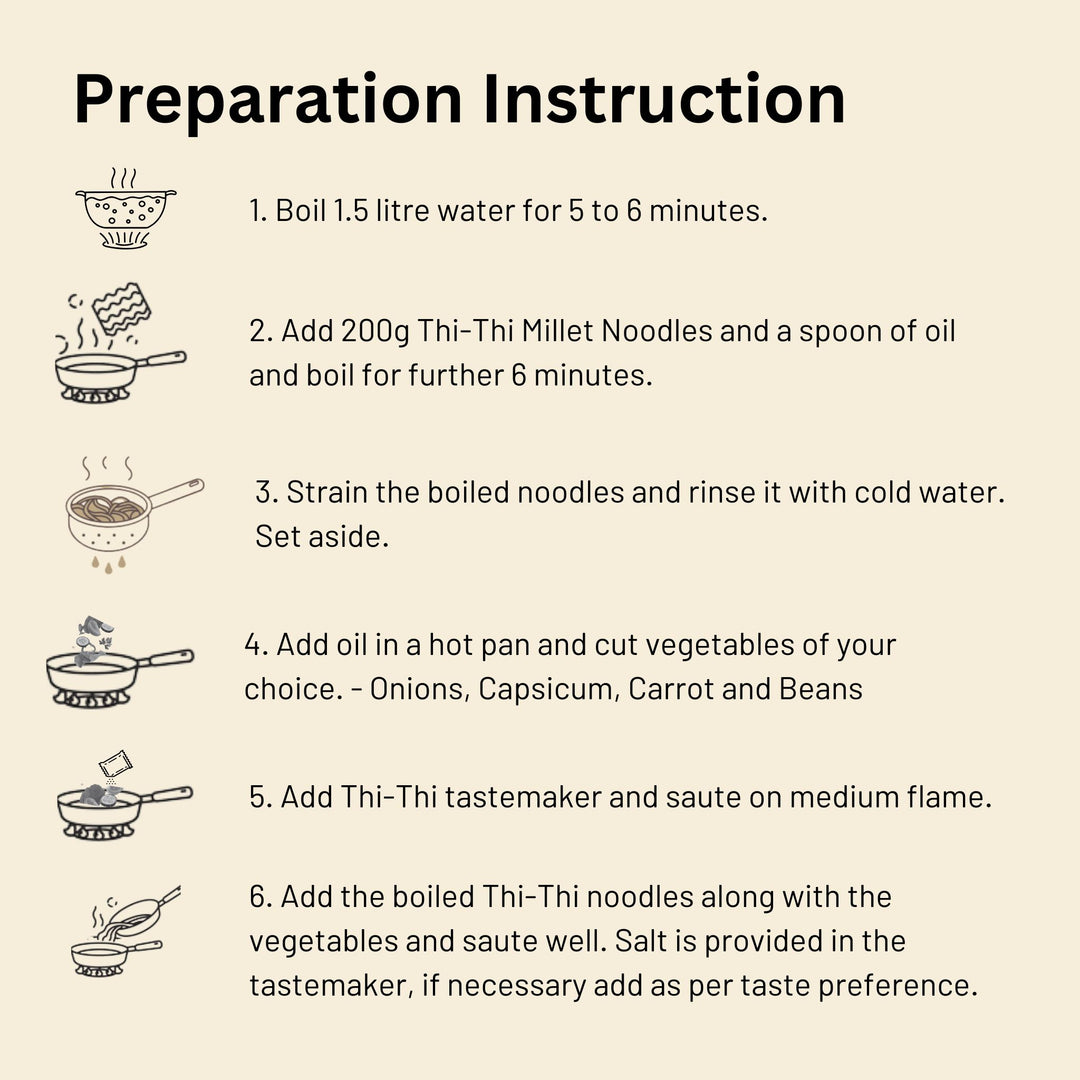 Preparation Instruction

1. Boil 1.5 litre water for 5 to 6 minutes.

2. Add 200g Thi-Thi Millet Noodles and a spoon of oil and boil for further 6 minutes.

3. Strain the boiled noodles and rinse it with cold water. Set aside.

4. Add oil in a hot pan and cut vegetables of your choice. - Onions, Capsicum, Carrot and Beans

5. Add Thi-Thi tastemaker and saute on medium flame.

6. Add the boiled Thi-Thi noodles along with the vegetables and saute well. Salt is provided in the tastemaker, if necessary add as per taste preference.